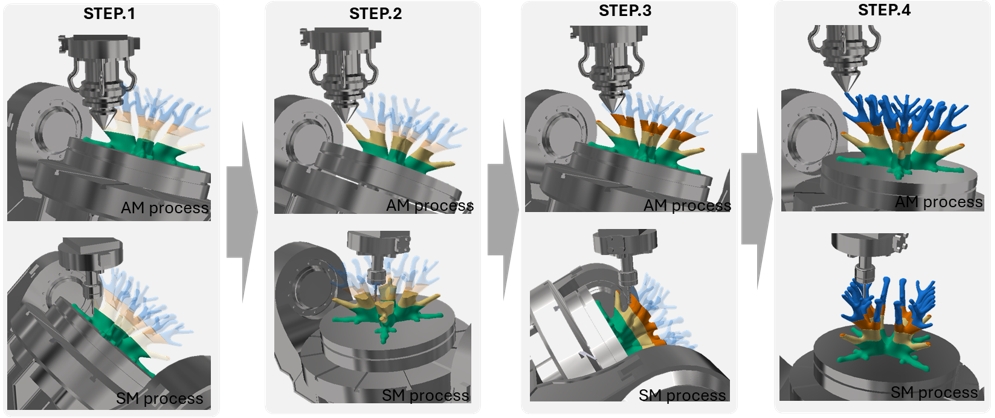 STEP.1

AM process

SM process

STEP.2

AM process

SM process

STEP.3

AM process

SM process

STEP.4

AM process

SM process